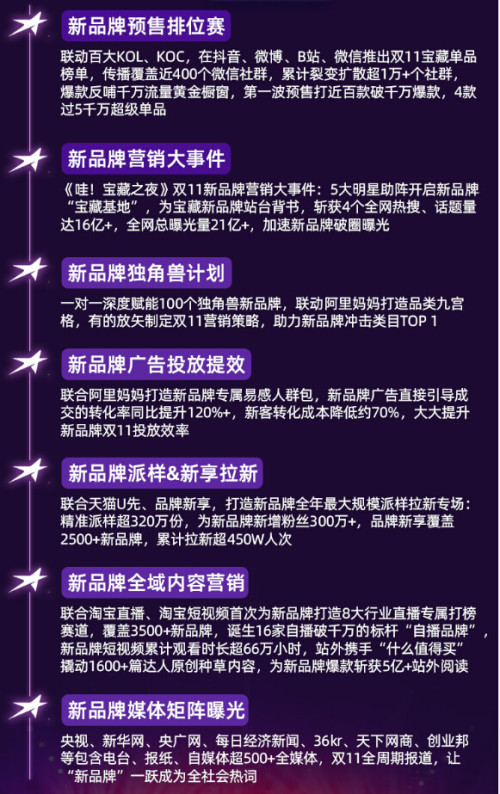 新品牌预售排位赛

联动百大KOL、KOC，在抖音、微博、B站、微信推出双11宝藏单品榜单，传播覆盖近400个微信社群，累计裂变扩散超1万+个社群，爆款反哺千万流量黄金橱窗，第一波预售打近百款破千万爆款，4款过5千万超级单品

新品牌营销大事件

《哇！宝藏之夜》双11新品牌营销大事件：5大明星助阵开启新品牌“宝藏基地”，为宝藏新品牌站台背书，斩获4个全网热搜、话题量达16亿+，全网总曝光量21亿+，加速新品牌破圈曝光

新品牌独角兽计划

一对一深度赋能100个独角兽新品牌，联动阿里妈妈打造品类九宫格，有的放矢制定双11营销策略，助力新品牌冲击类目TOP 1

新品牌广告投放提效

联合阿里妈妈打造新品牌专属易感人群包，新品牌广告直接引导成交的转化率同比提升120%+，新客转化成本降低约70%，大大提升新品牌双11投放效率

新品牌派样&新享拉新

联合天猫U先、品牌新享，打造新品牌全年最大规模派样拉新专场：精准派样超320万份，为新品牌新增粉丝300万+，品牌新享覆盖2500+新品牌，累计拉新超450W人次

新品牌全域内容营销

联合淘宝直播、淘宝短视频首次为新品牌打造8大行业直播专属打榜赛道，覆盖3500+新品牌，诞生16家自播破千万的标杆“自播品牌”，新品牌短视频累计观看时长超66万小时，站外携手“什么值得买”撬动1600+篇达人原创种草内容，为新品牌爆款斩获5亿+站外阅读

新品牌媒体矩阵曝光

央视、新华网、央广网、每日经济新闻、36kr、天下网商、创业邦等包含电台、报纸、自媒体超500+全媒体，双11全周期报道，让“新品牌”一跃成为全社会热词