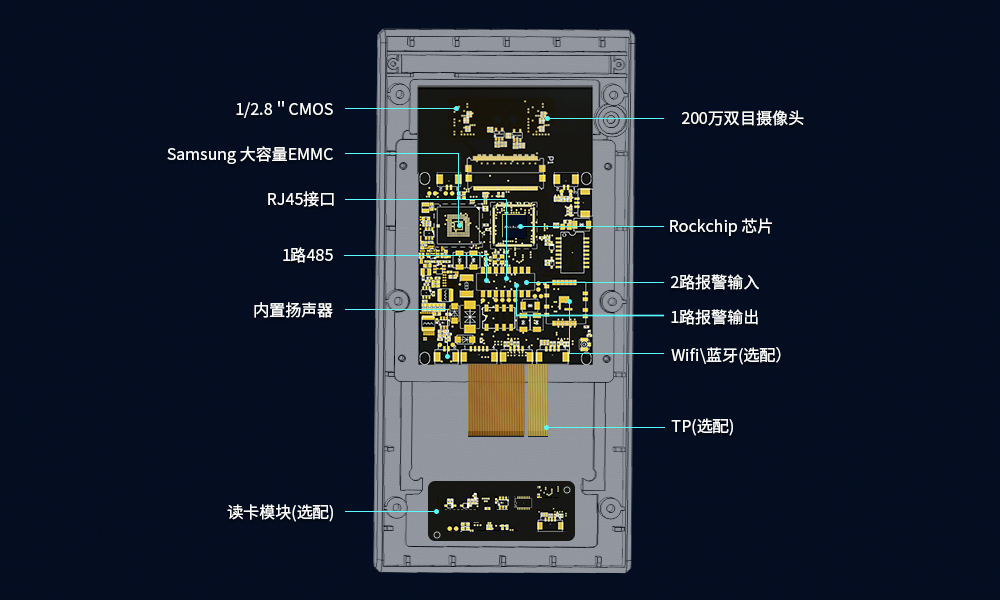 1/2.8 " CMOS

Samsung 大容量EMMC

RJ45接口

1路485

内置扬声器

读卡模块(选配)

200万双目摄像头

Rockchip 芯片

2路报警输入

1路报警输出

Wifi\蓝牙(选配)

TP(选配)