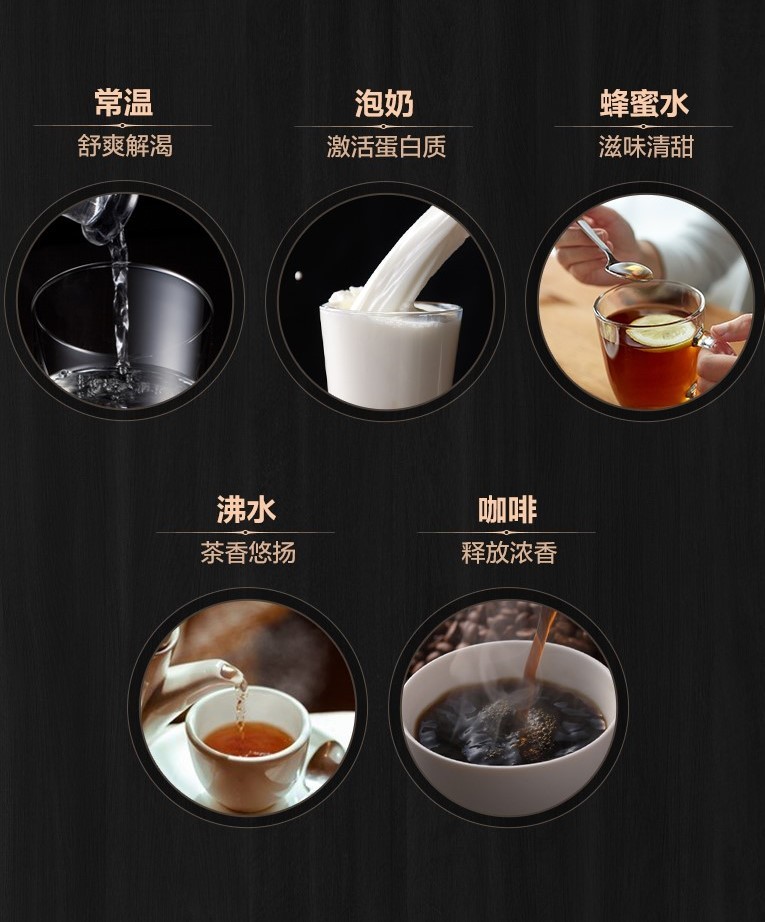 常温
舒爽解渴

泡奶
激活蛋白质

蜂蜜水
滋味清甜

沸水
茶香悠扬

咖啡
释放浓香